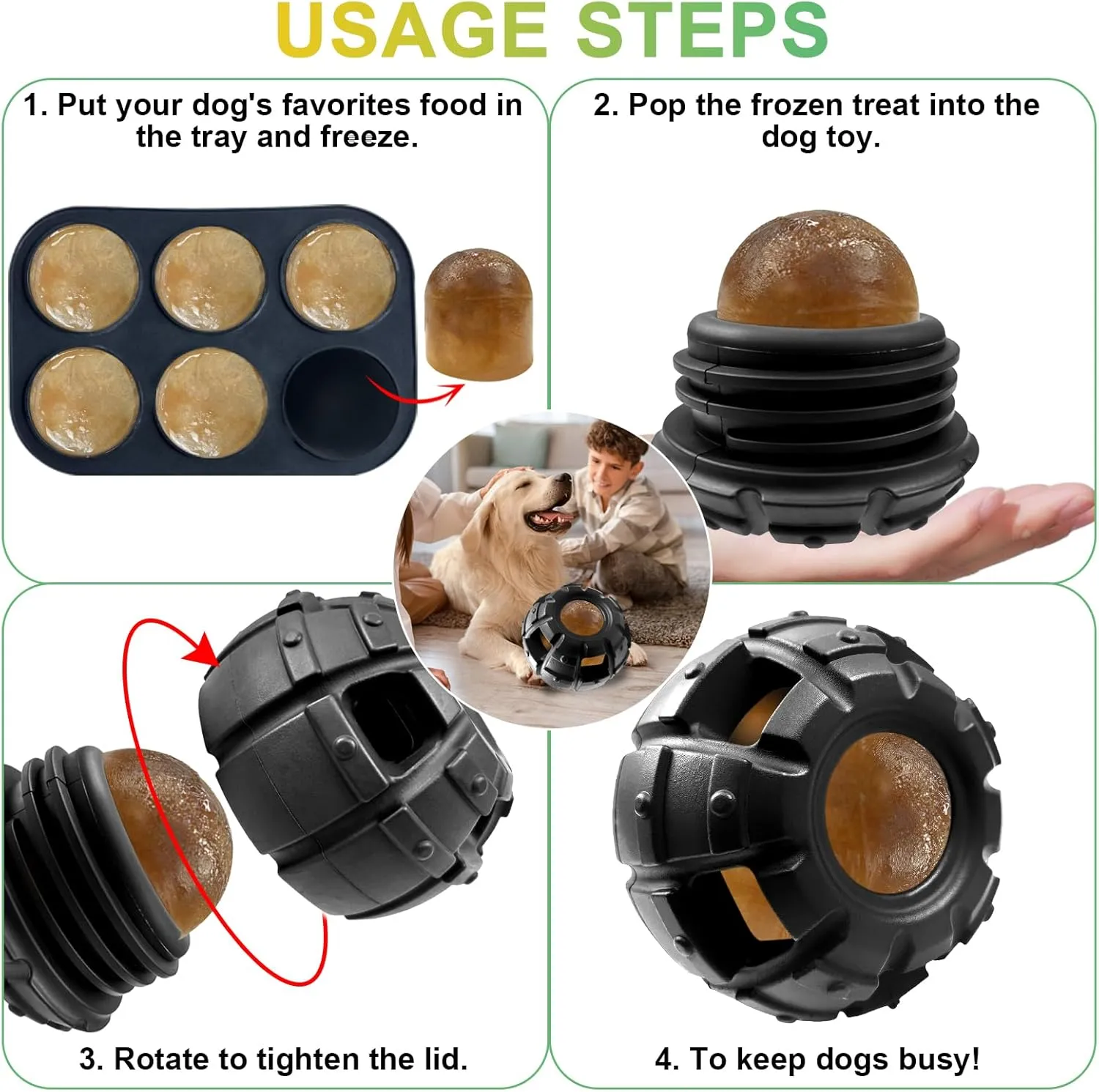 USAGE STEPS

1. Put your dog's favorites food in the tray and freeze.

2. Pop the frozen treat into the dog toy.

3. Rotate to tighten the lid.

4. To keep dogs busy!