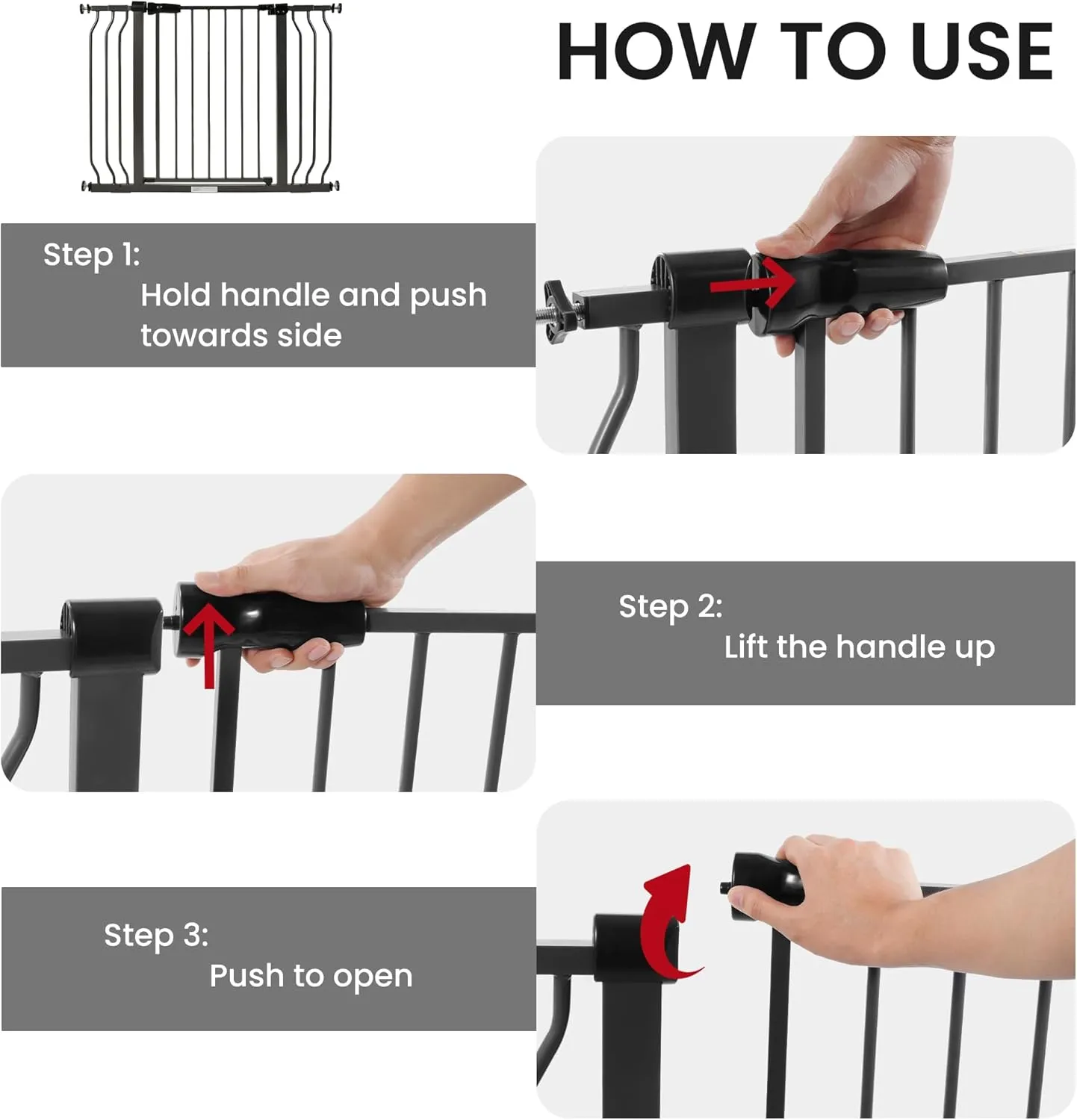 HOW TO USE

Step 1:
Hold handle and push towards side

Step 2:
Lift the handle up

Step 3:
Push to open